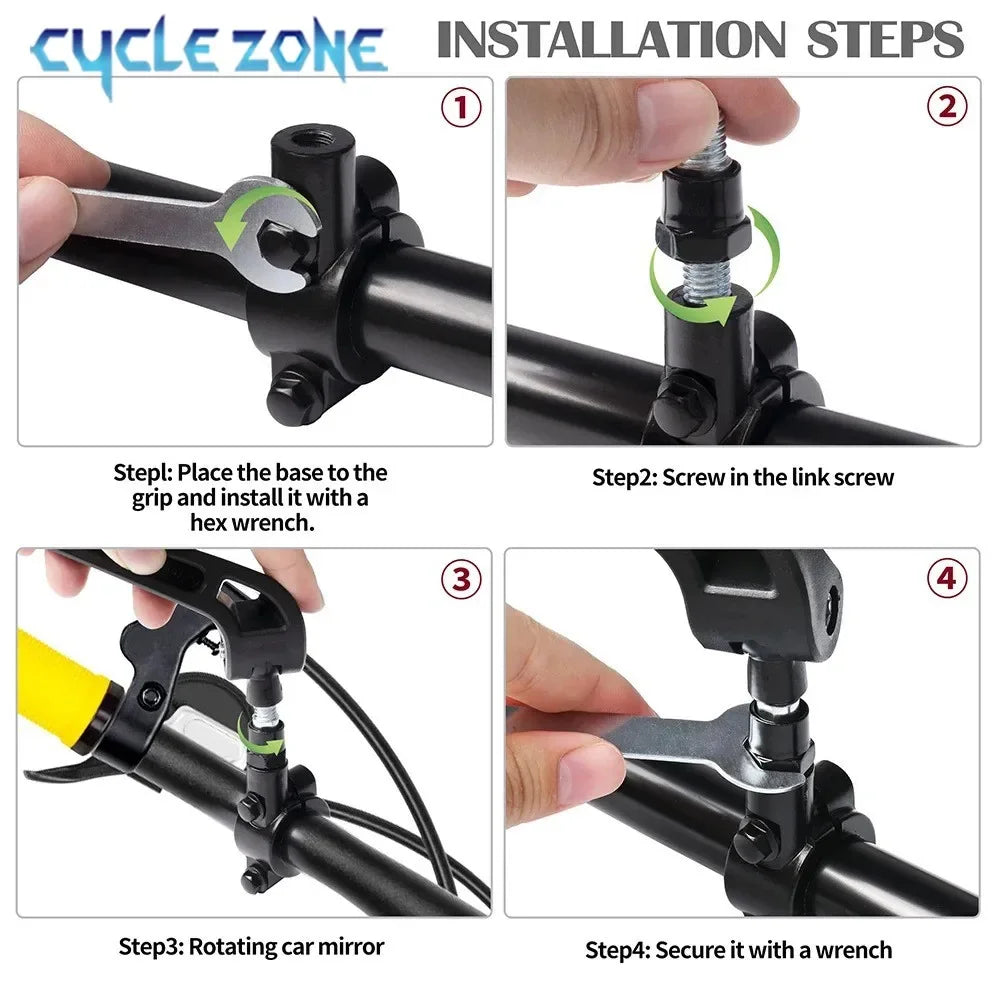 CYCLE ZONE

INSTALLATION STEPS

①

Stepl: Place the base to the grip and install it with a hex wrench.

②

Step2: Screw in the link screw

③

Step3: Rotating car mirror

④

Step4: Secure it with a wrench