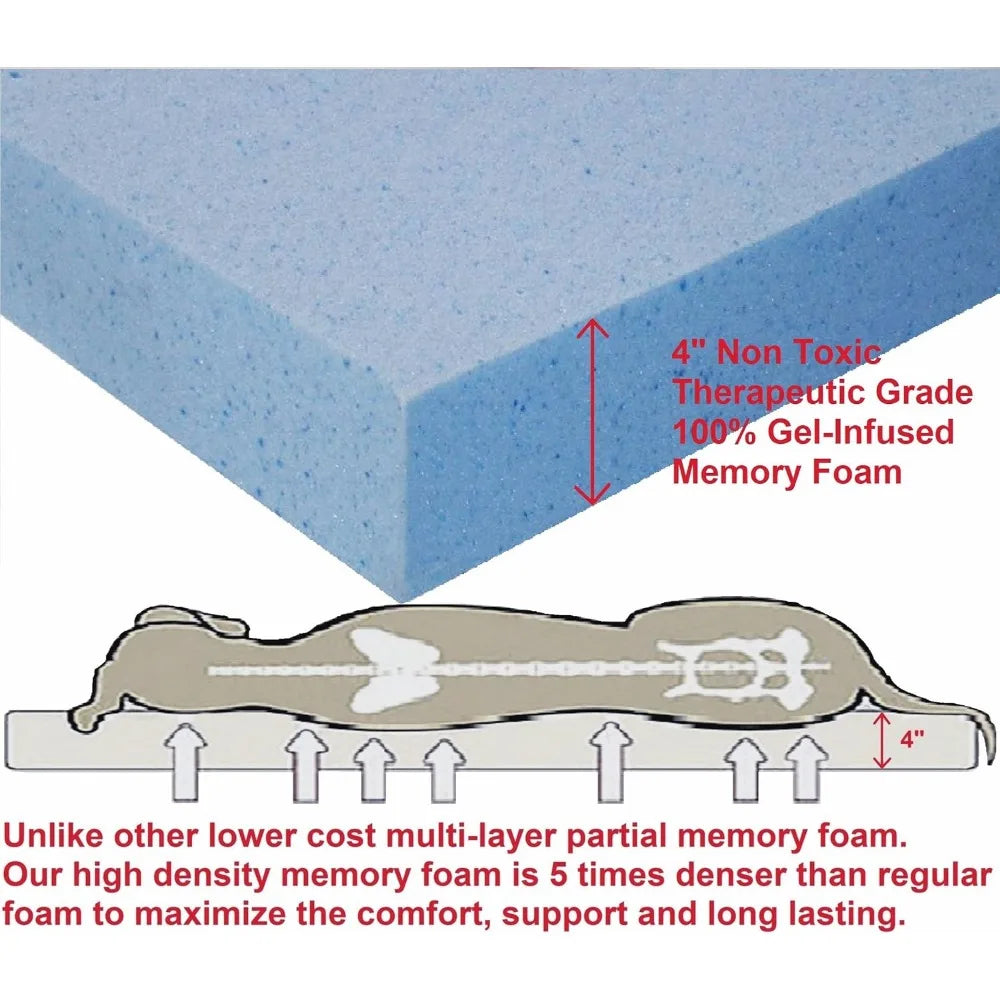 4" Non Toxic Therapeutic Grade 100% Gel-Infused Memory Foam

4"

Unlike other lower cost multi-layer partial memory foam. Our high density memory foam is 5 times denser than regular foam to maximize the comfort, support and long lasting.